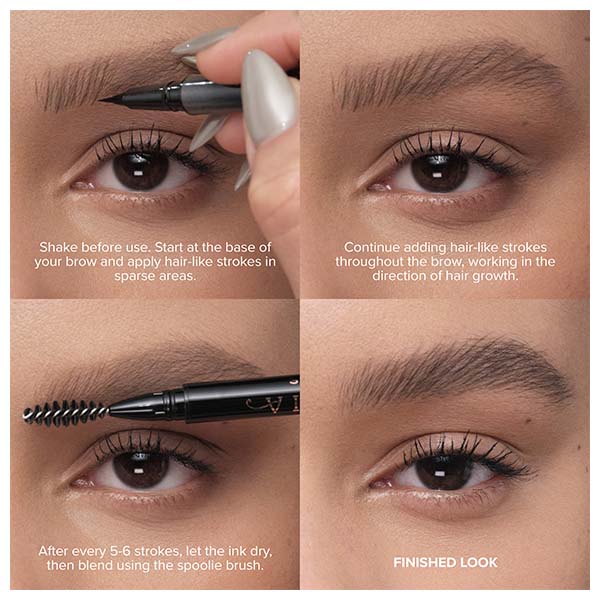 Shake before use. Start at the base of your brow and apply hair-like strokes in sparse areas.

Continue adding hair-like strokes throughout the brow, working in the direction of hair growth.

After every 5-6 strokes, let the ink dry, then blend using the spoolie brush.

FINISHED LOOK