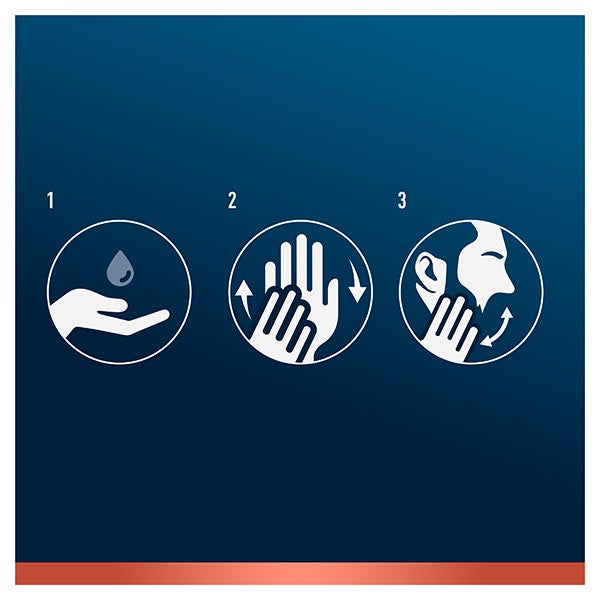 1

2

3