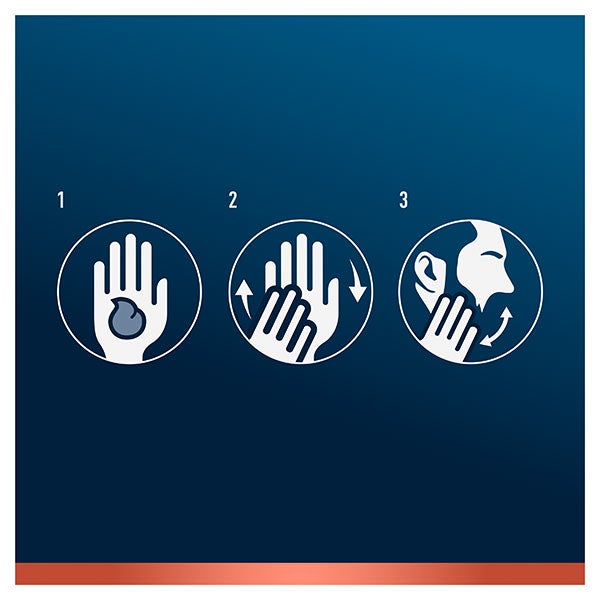 1

2

3