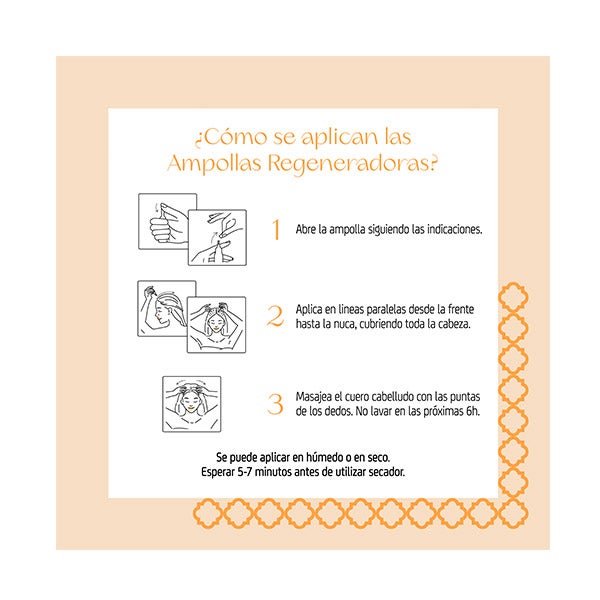 ¿Cómo se aplican las Ampollas Regeneradoras?

1 Abre la ampolla siguiendo las indicaciones.

2 Aplica en lineas paralelas desde la frente hasta la nuca, cubriendo toda la cabeza.

3 Masajea el cuero cabelludo con las puntas de los dedos. No lavar en las próximas 6h.

Se puede aplicar en húmedo o en seco.
Esperar 5-7 minutos antes de utilizar secador.