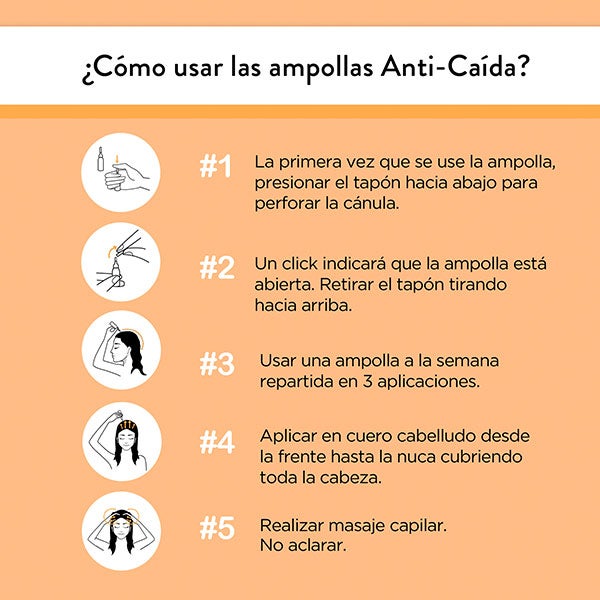 ¿Cómo usar las ampollas Anti-Caída?

#1 La primera vez que se use la ampolla, presionar el tapón hacia abajo para perforar la cánula.

#2 Un click indicará que la ampolla está abierta. Retirar el tapón tirando hacia arriba.

#3 Usar una ampolla a la semana repartida en 3 aplicaciones.

#4 Aplicar en cuero cabelludo desde la frente hasta la nuca cubriendo toda la cabeza.

#5 Realizar masaje capilar. No aclarar.