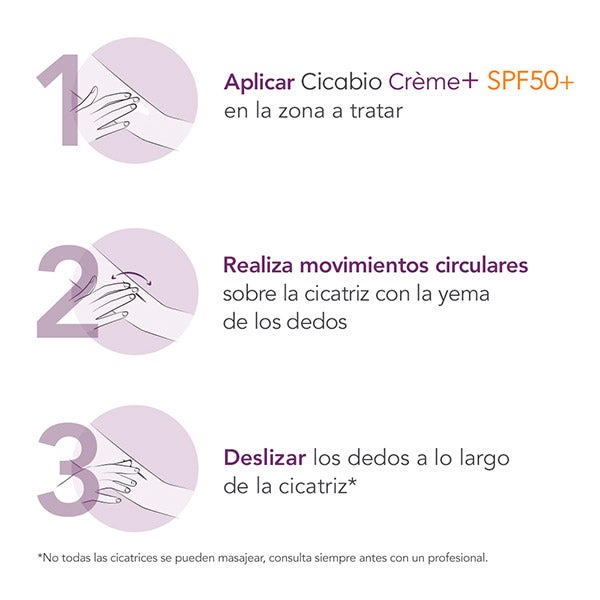 1

Aplicar Cicabio Crème+ SPF50+ en la zona a tratar

2

Realiza movimientos circulares sobre la cicatriz con la yema de los dedos

3

Deslizar los dedos a lo largo de la cicatriz*

*No todas las cicatrices se pueden masajear, consulta siempre antes con un profesional.