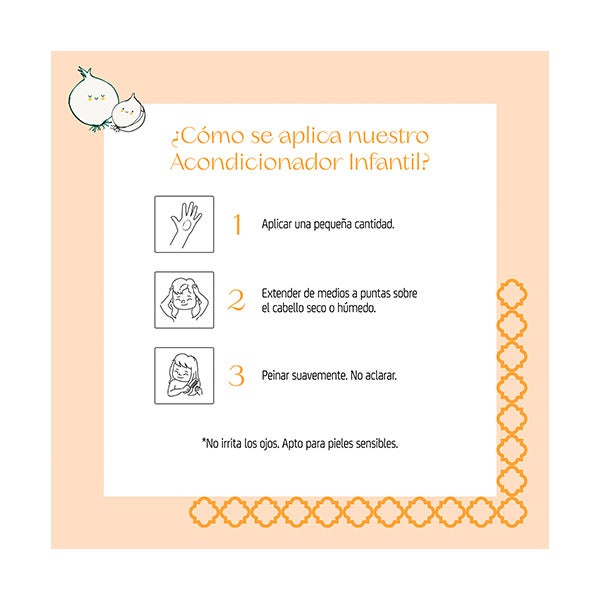 ¿Cómo se aplica nuestro Acondicionador Infantil?

1 Aplicar una pequeña cantidad.

2 Extender de medios a puntas sobre el cabello seco o húmedo.

3 Peinar suavemente. No aclarar.

*No irrita los ojos. Apto para pieles sensibles.