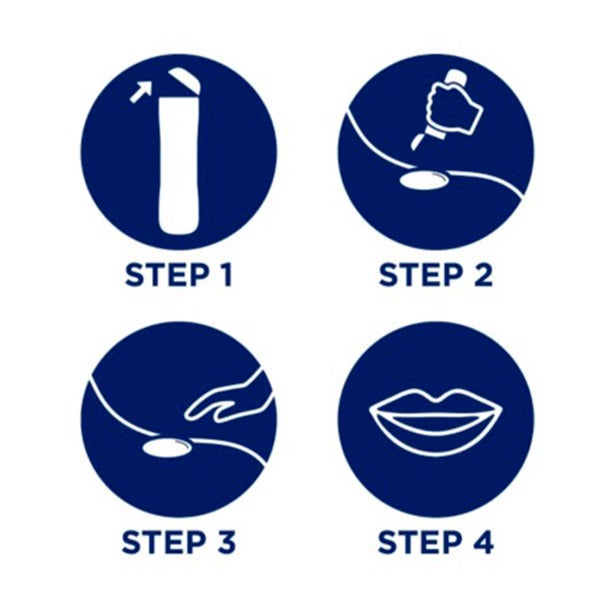 STEP 1

STEP 2

STEP 3

STEP 4