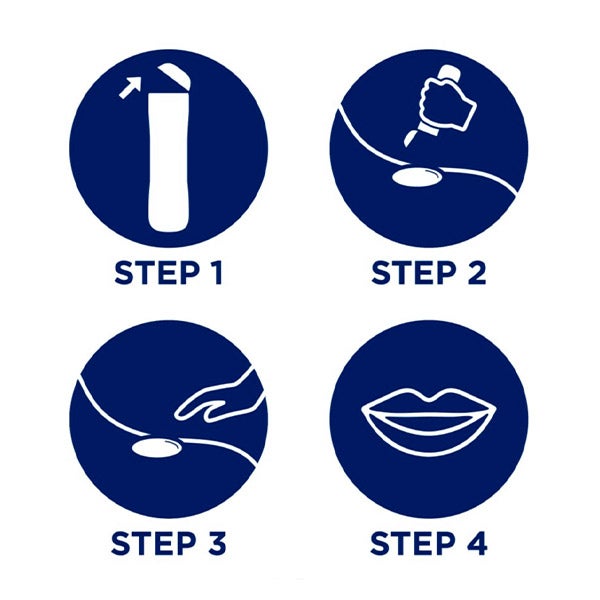 STEP 1

STEP 2

STEP 3

STEP 4